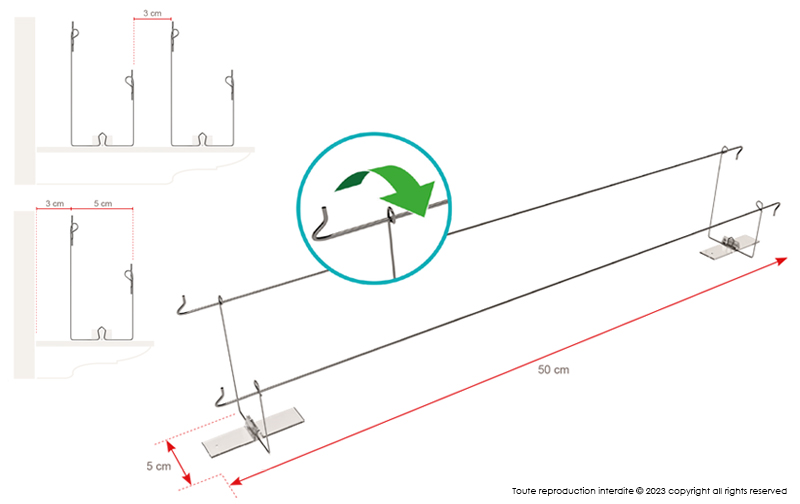 3 cm

3 cm
5 cm

50 cm

5 cm

Toute reproduction interdite © 2023 copyright all rights reserved